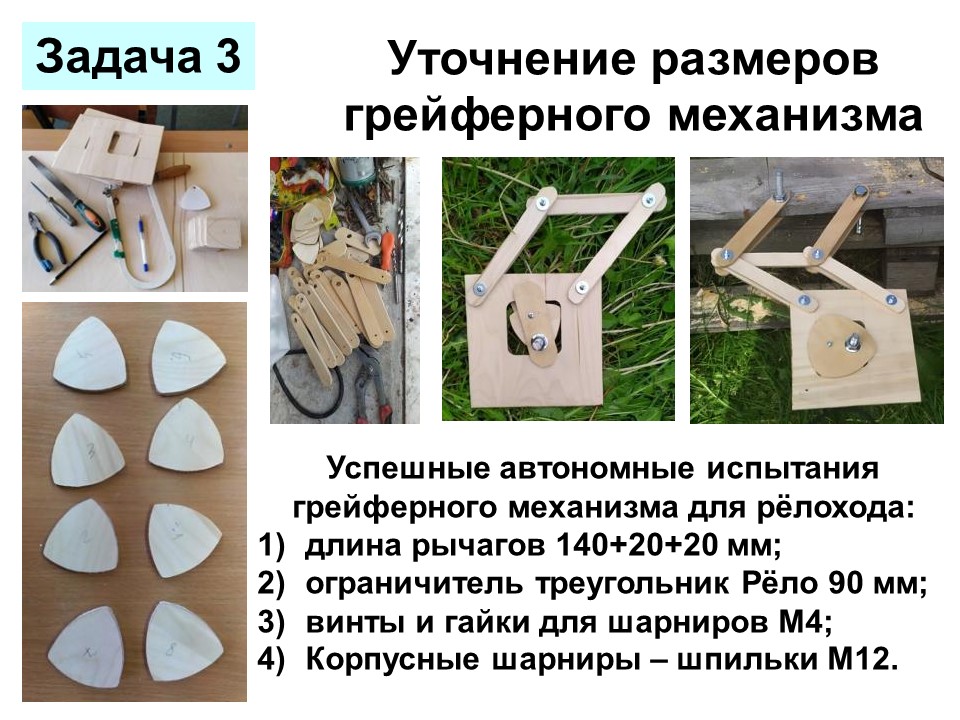 Задача 3

Уточнение размеров грейферного механизма

Успешные автономные испытания грейферного механизма для рёлохода:
1) длина рычагов 140+20+20 мм;
2) ограничитель треугольник Рёло 90 мм;
3) винты и гайки для шарниров М4;
4) Корпусные шарниры – шпильки М12.