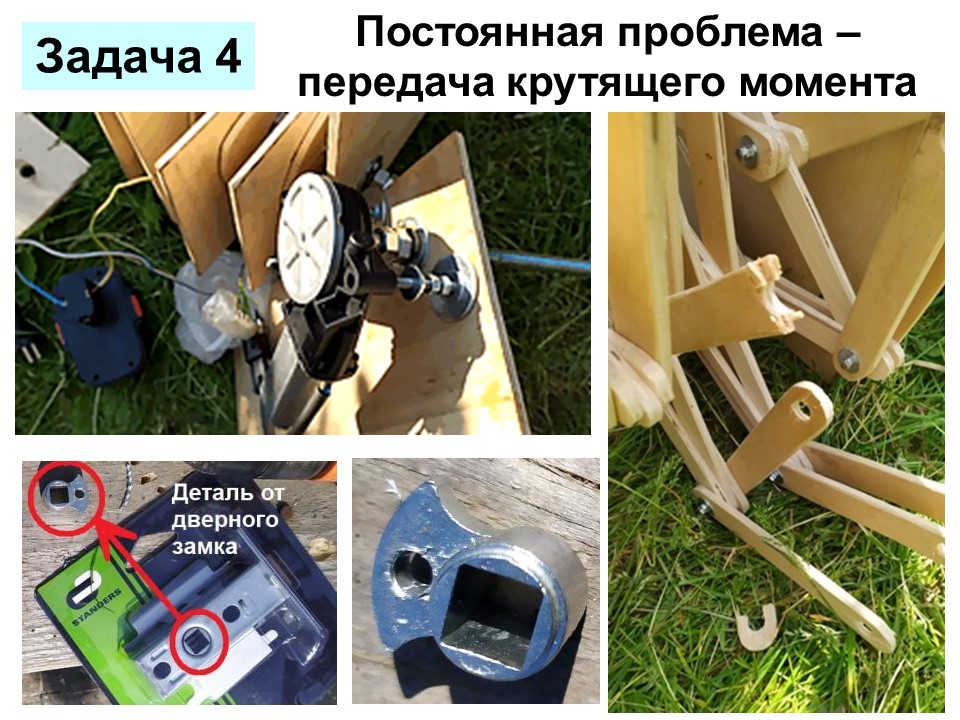 Задача 4

Постоянная проблема – передача крутящего момента

Деталь от дверного замка

STANDERS